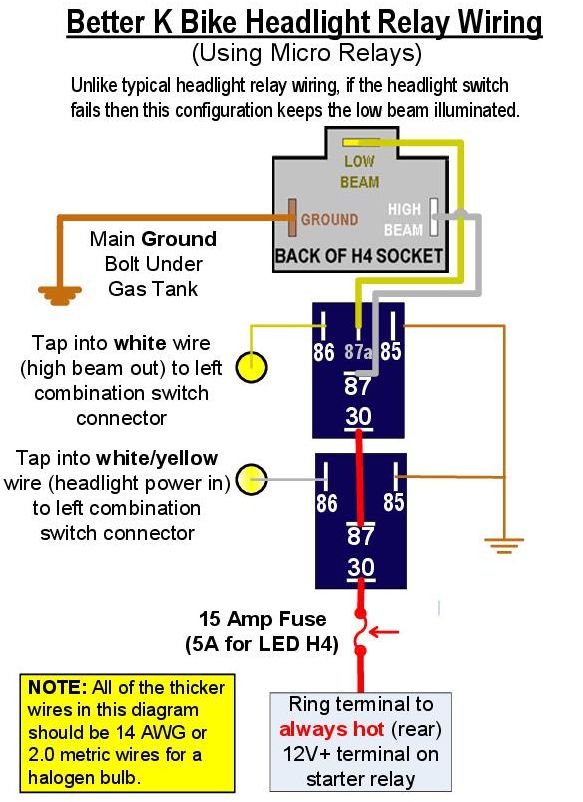 Better K Bike Headlight Relay Wiring
(Using Micro Relays)
Unlike typical headlight relay wiring, if the headlight switch fails then this configuration keeps the low beam illuminated.

LOW BEAM
GROUND
HIGH BEAM
BACK OF H4 SOCKET

Main Ground Bolt Under Gas Tank

Tap into white wire (high beam out) to left combination switch connector

86 87a 85
87
30

Tap into white/yellow wire (headlight power in) to left combination switch connector

86 85
87
30

15 Amp Fuse
(5A for LED H4)

NOTE: All of the thicker wires in this diagram should be 14 AWG or 2.0 metric wires for a halogen bulb.

Ring terminal to always hot (rear) 12V+ terminal on starter relay